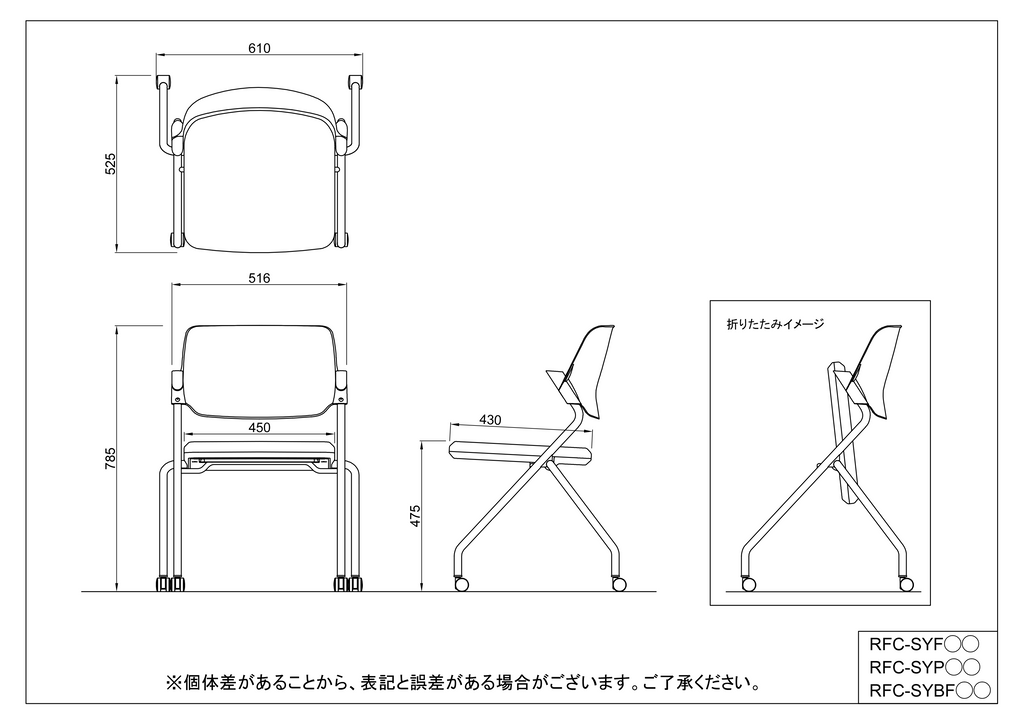 610

525

516

785

450

430

475

折りたたみイメージ

※個体差があることから、表記と誤差がある場合がございます。ご了承ください。

RFC-SYF○○
RFC-SYP○○
RFC-SYBF○○